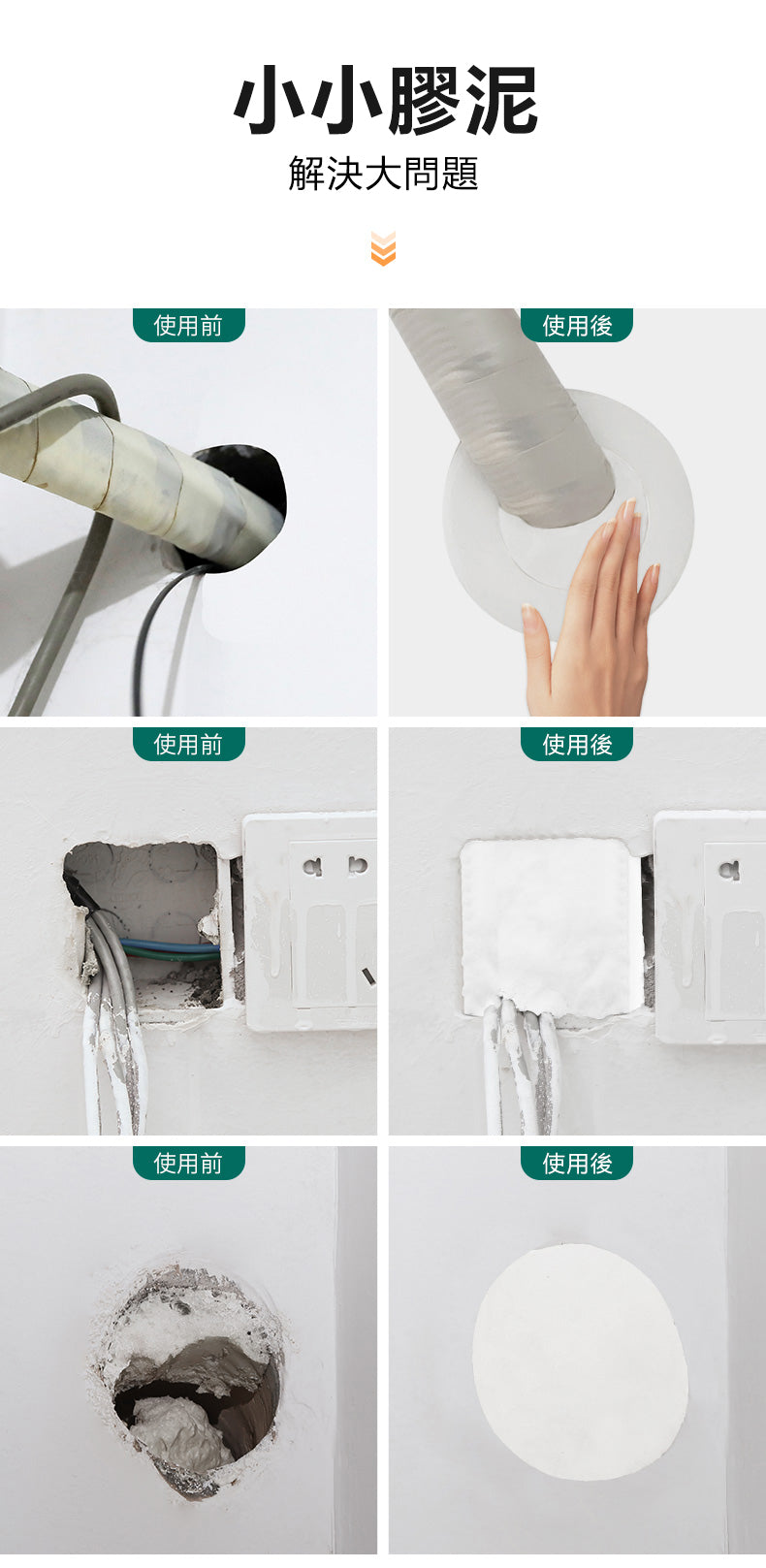 小小膠泥

解決大問題

使用前

使用後

使用前

使用後

使用前

使用後